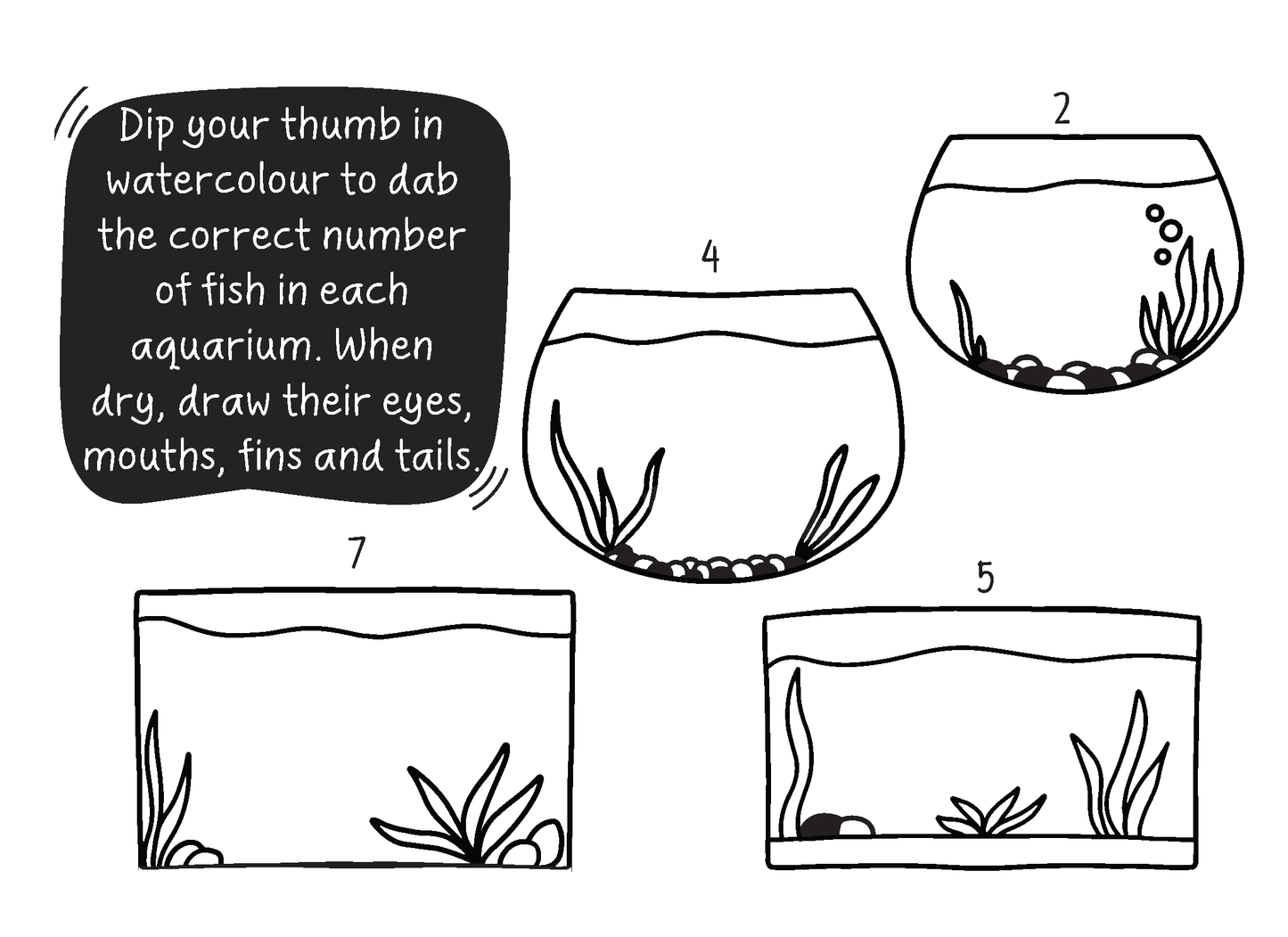 Dip your thumb in watercolour to dab the correct number of fish in each aquarium. When dry, draw their eyes, mouths, fins and tails.

2

4

7

5