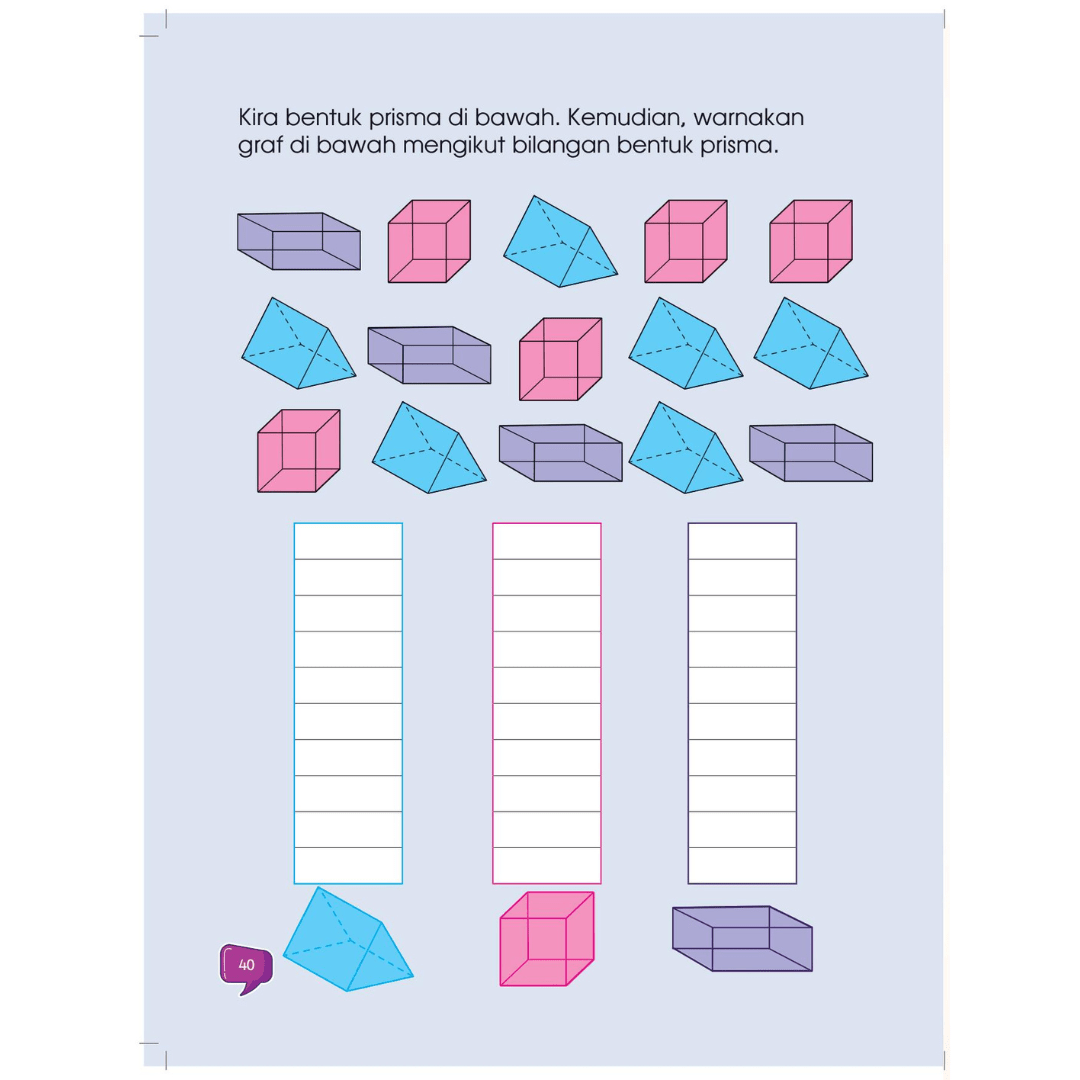 Kira bentuk prisma di bawah. Kemudian, warnakan graf di bawah mengikut bilangan bentuk prisma.

40